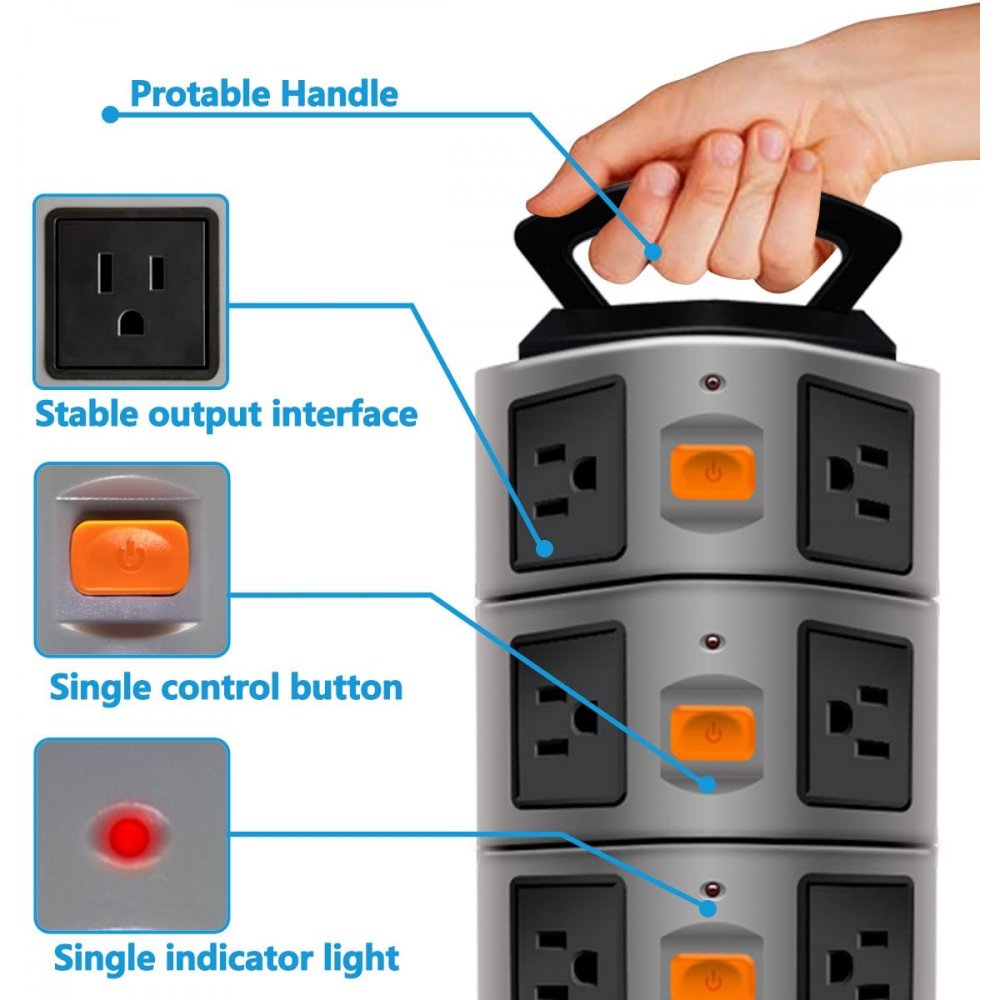 Protable Handle

Stable output interface

Single control button

Single indicator light